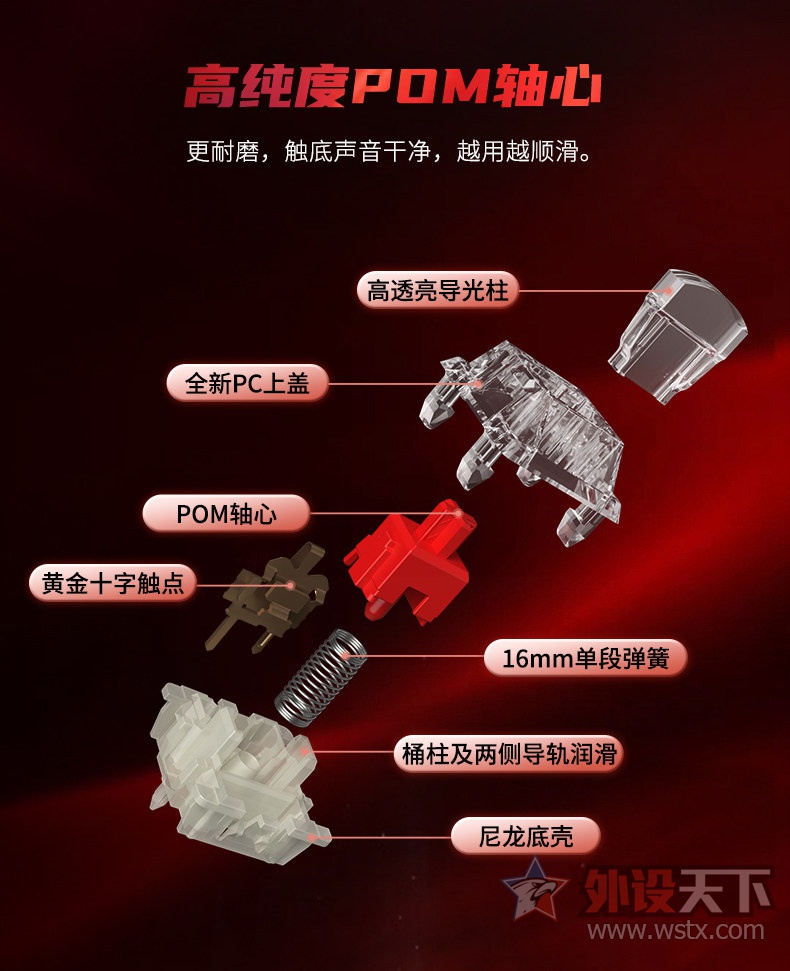 高纯度POM轴心

更耐磨，触底声音干净，越用越顺滑。

高透亮导光柱

全新PC上盖

POM轴心

黄金十字触点

16mm单段弹簧

桶柱及两侧导轨润滑

尼龙底壳

外设天下
www.wstx.com