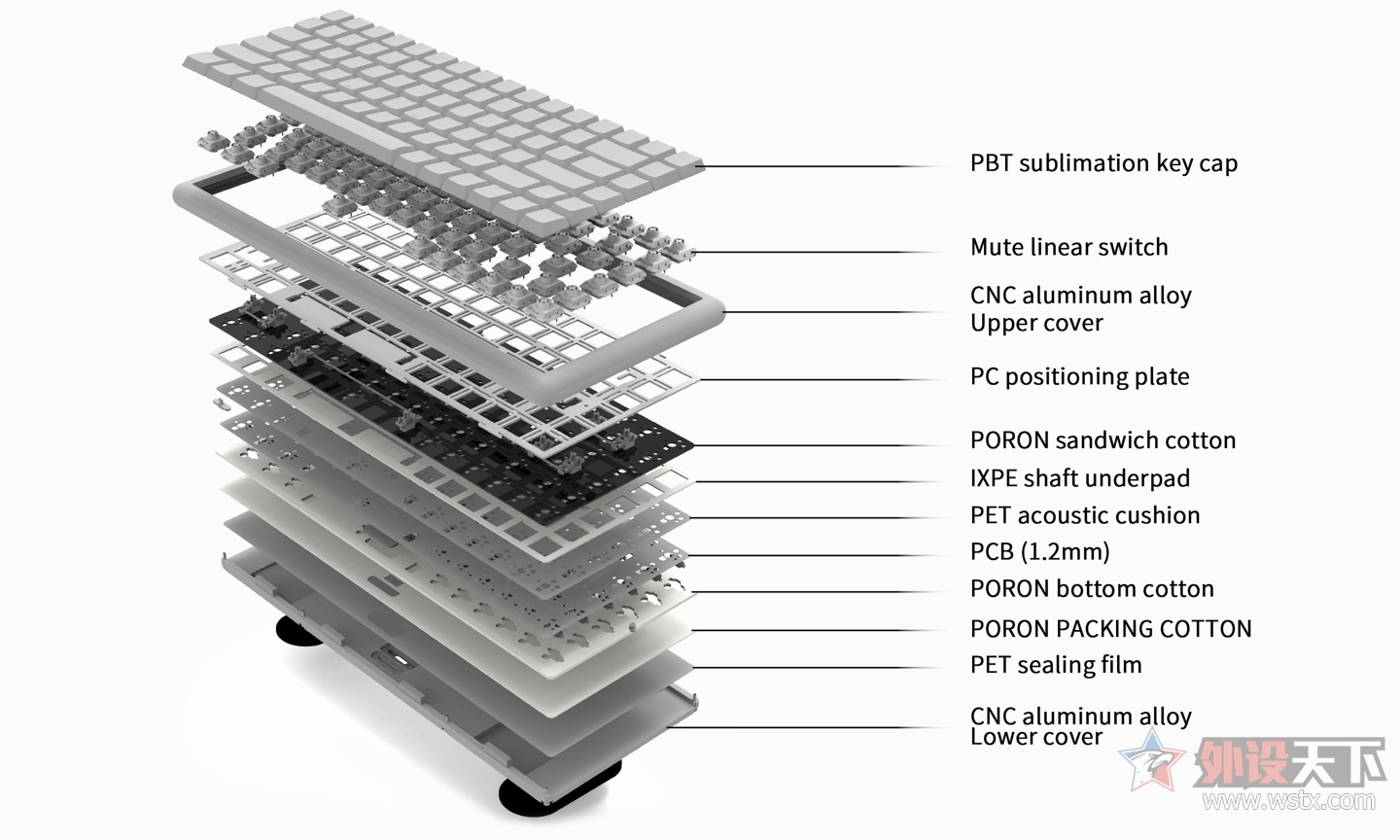 PBT sublimation key cap

Mute linear switch

CNC aluminum alloy
Upper cover

PC positioning plate

PORON sandwich cotton

IXPE shaft underpad

PET acoustic cushion

PCB (1.2mm)

PORON bottom cotton

PORON PACKING COTTON

PET sealing film

CNC aluminum alloy
Lower cover

外设天下
www.wstx.com